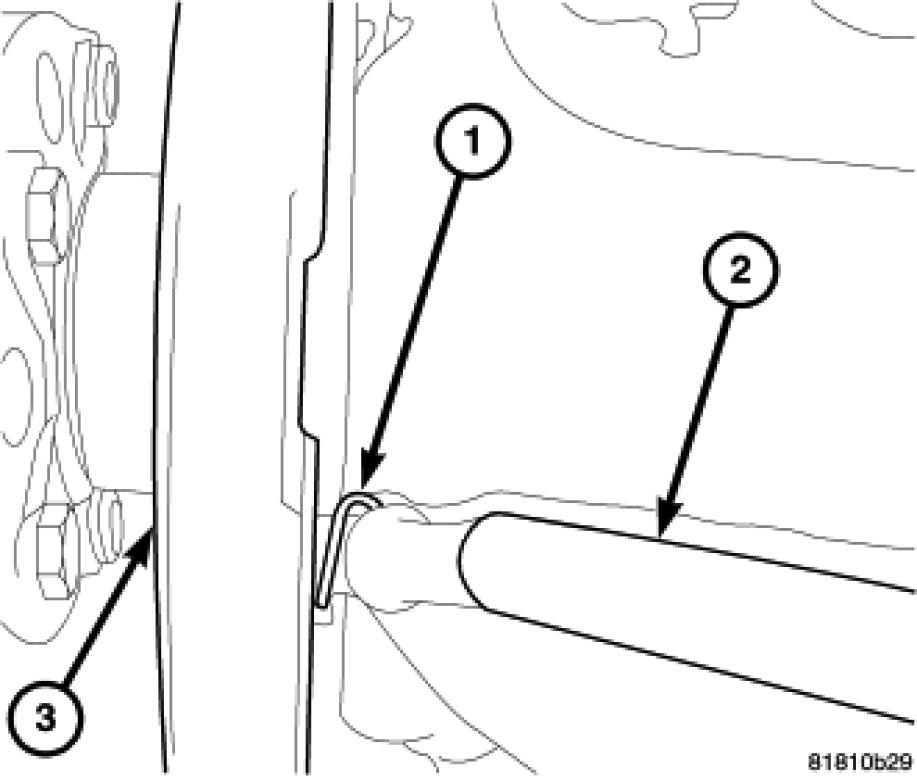 1

2

3

81810b29