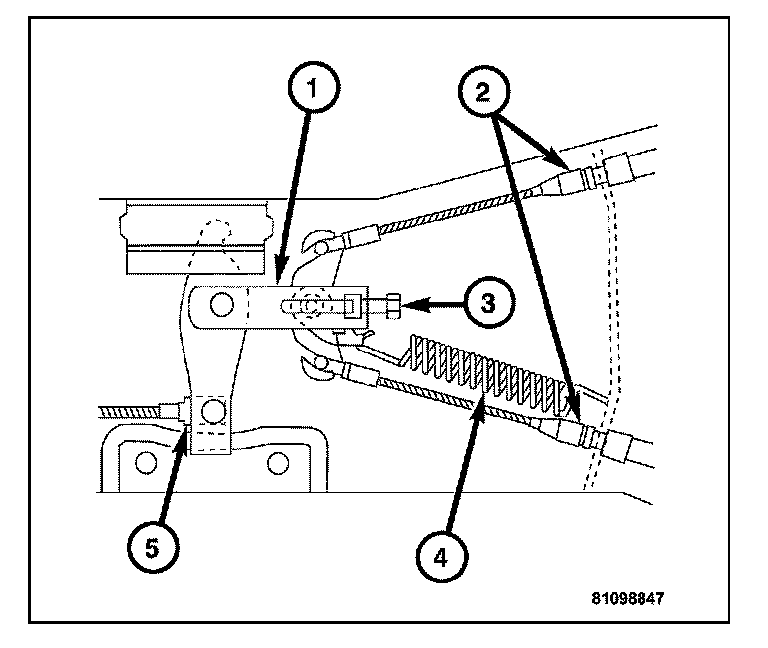 1
2
3
4
5
81098847