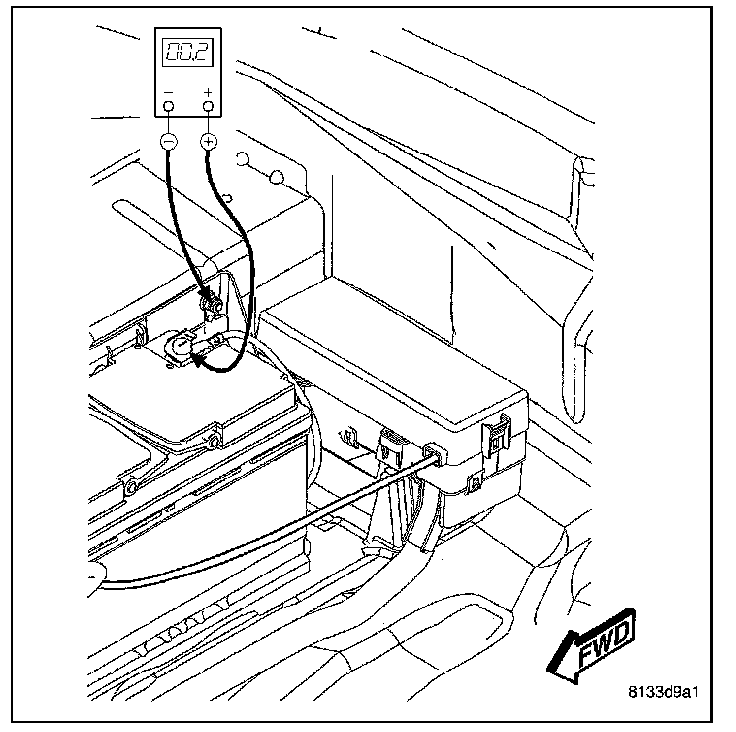 00.2
−
+
−
+
FWD
8133d9a1