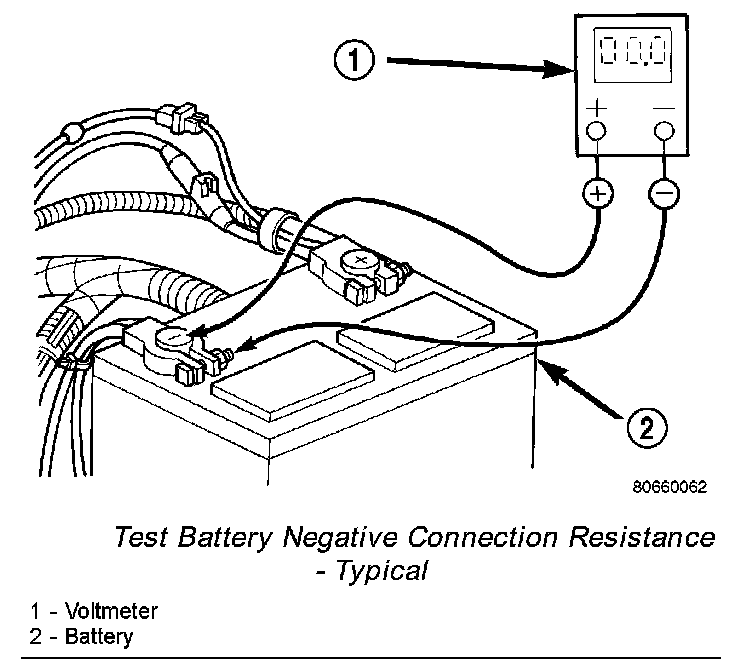 1

00.0

+ −

+ −

2

80660062

Test Battery Negative Connection Resistance - Typical

1 - Voltmeter
2 - Battery