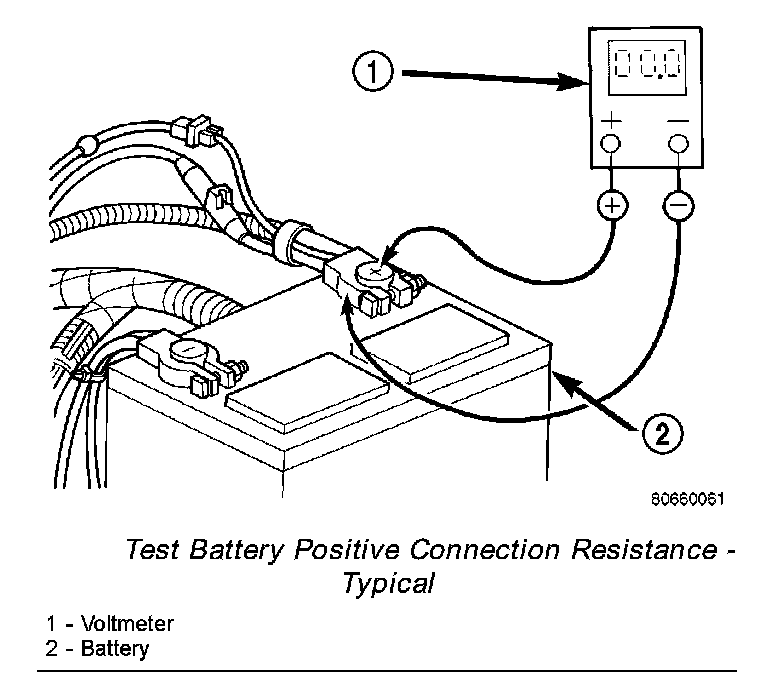 1

00.0

+ −

+ −

2

80660061

Test Battery Positive Connection Resistance - Typical

1 - Voltmeter
2 - Battery