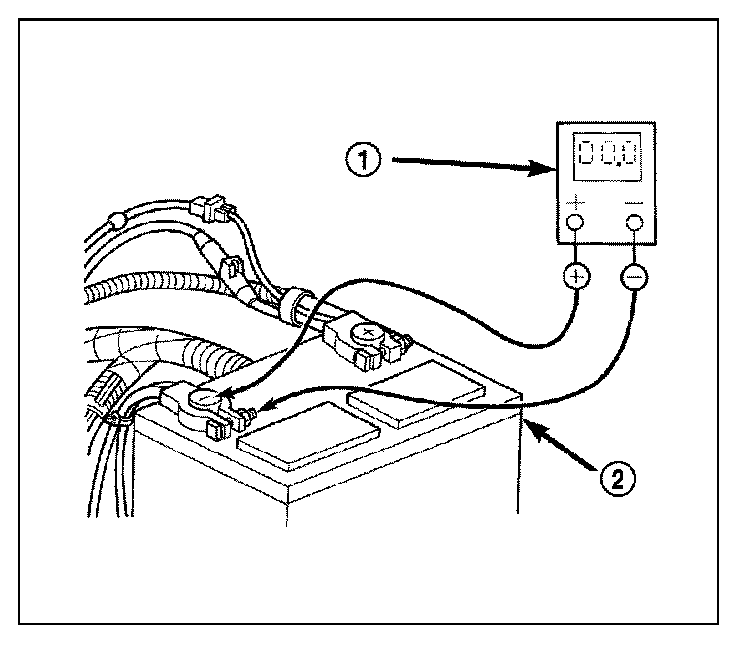 1
00,0
+
−
+
−
2