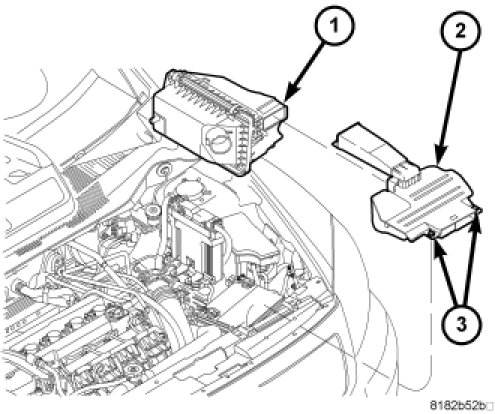 1
2
3
8182b52b