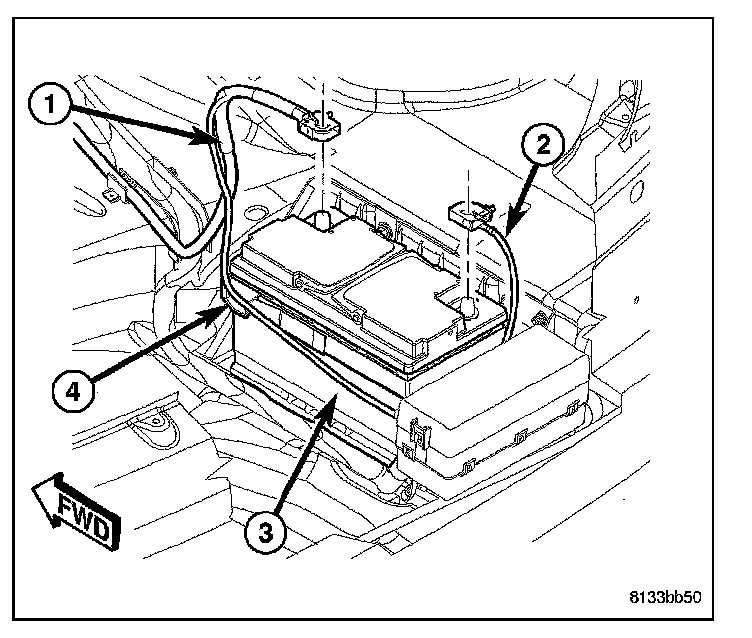 1
2
4
3
FWD
8133bb50