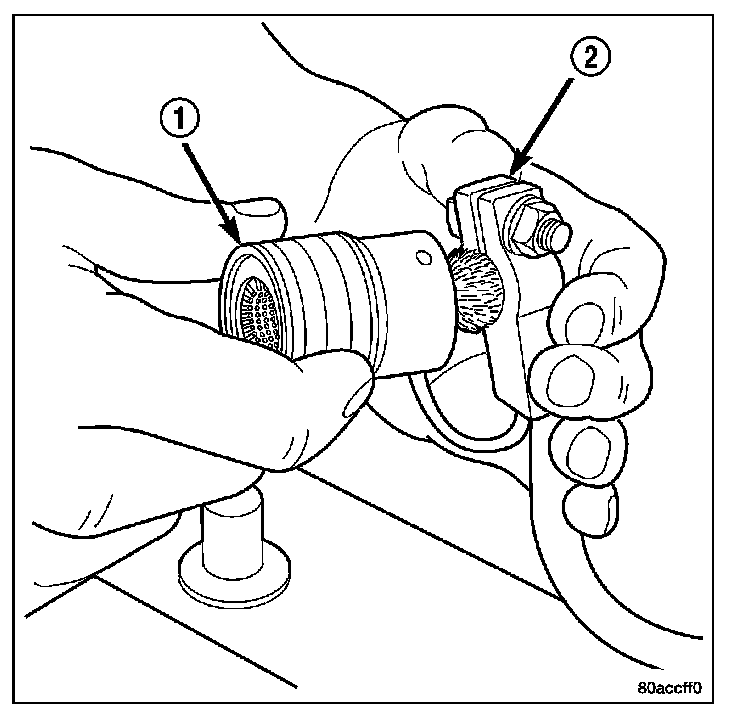 1
2
80accff0