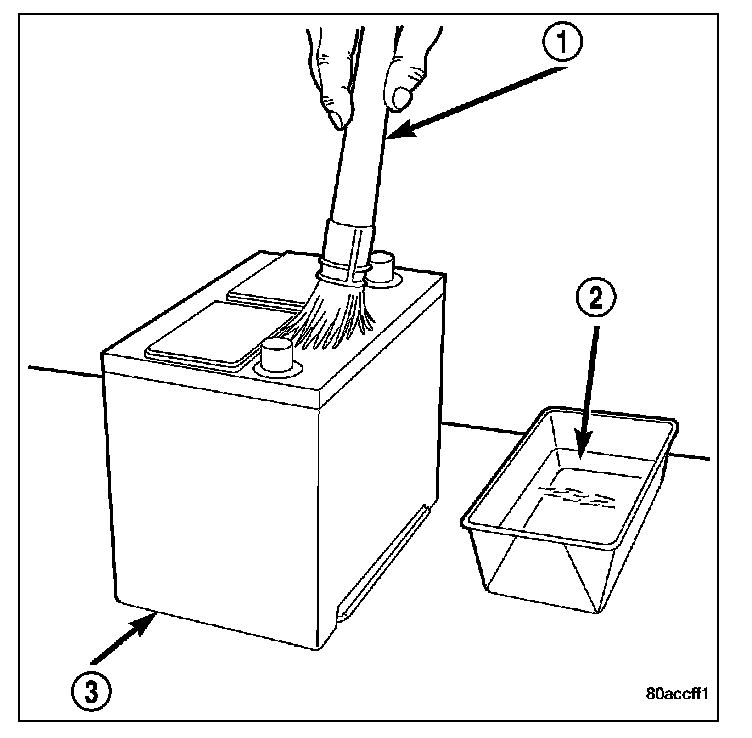 1
2
3
80accff1