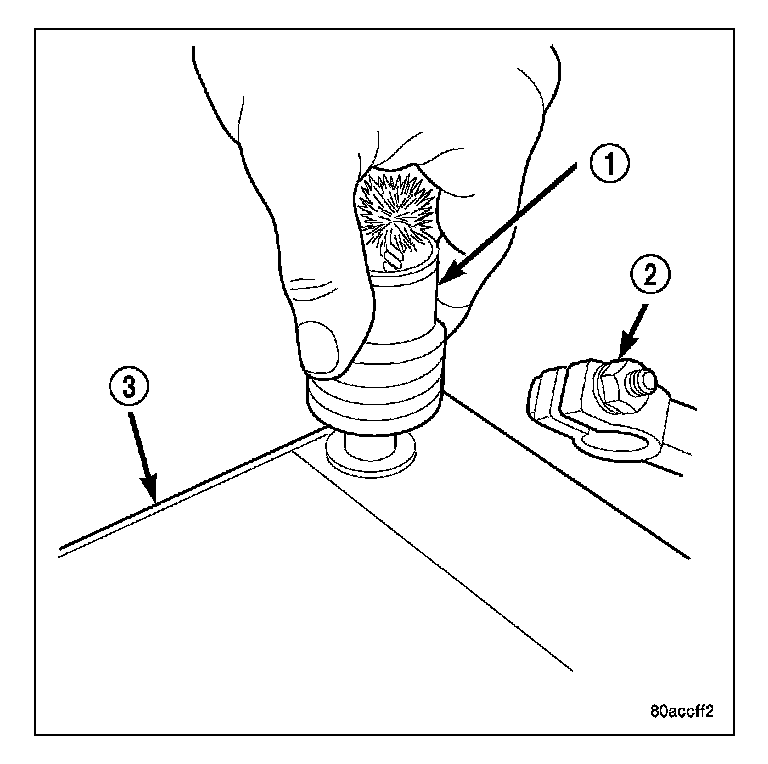 1
2
3
80accff2