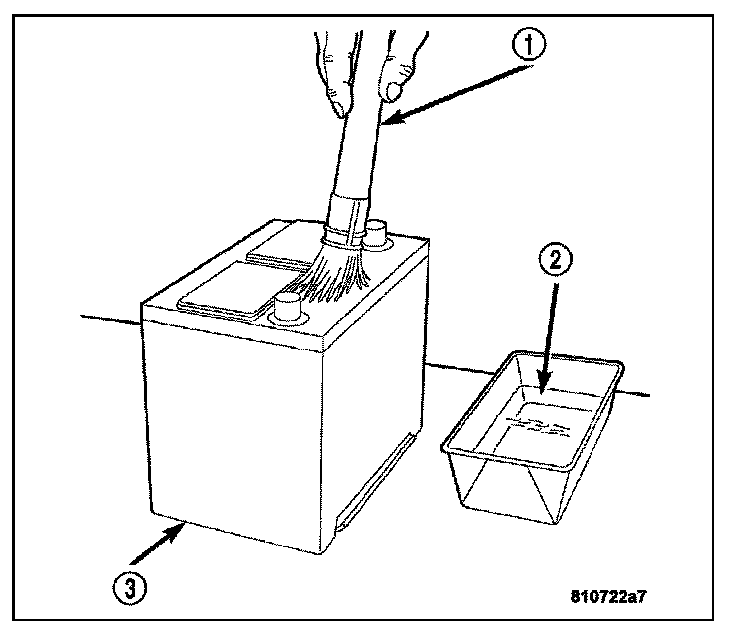 1
2
3
810722a7