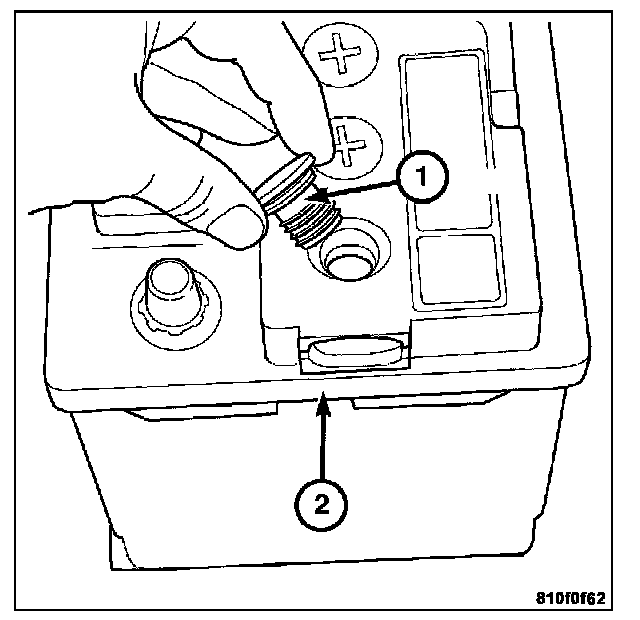 1
2
810f0f62