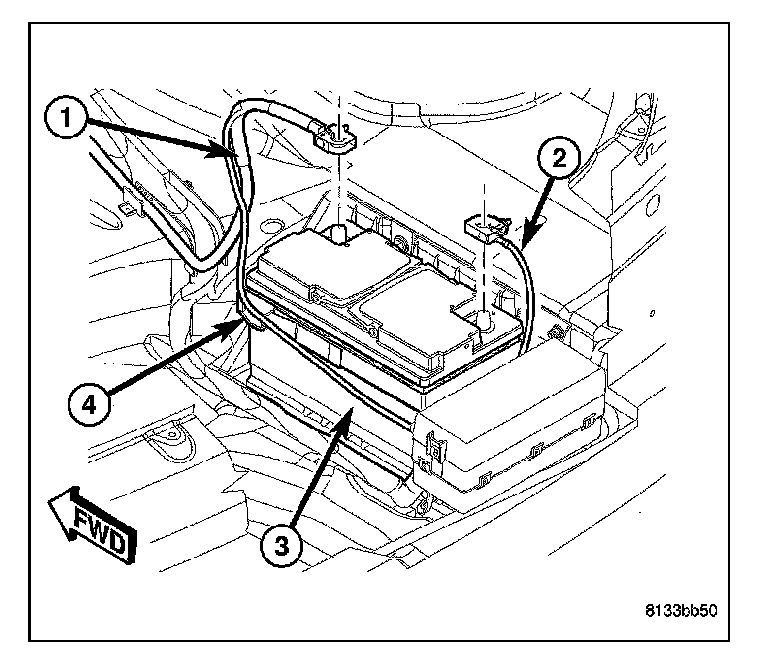 1
2
4
3
FWD
8133bb50