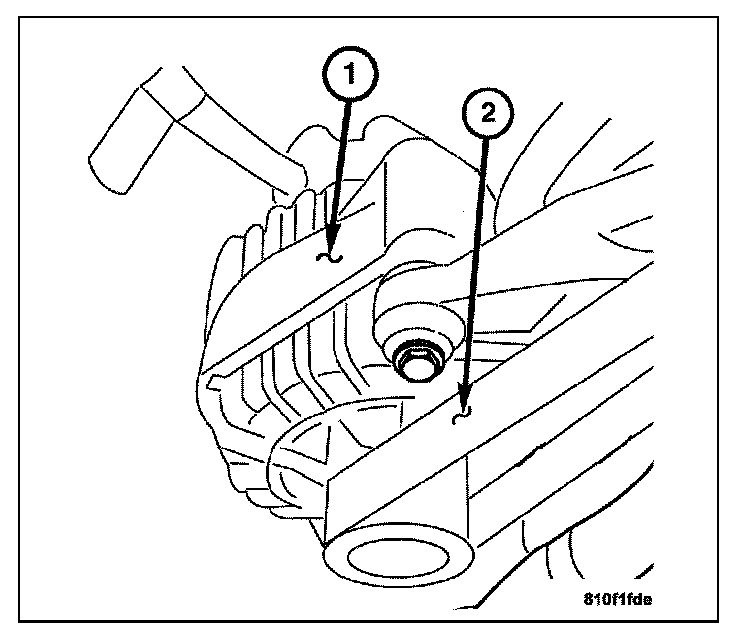 1
2
810f1fde