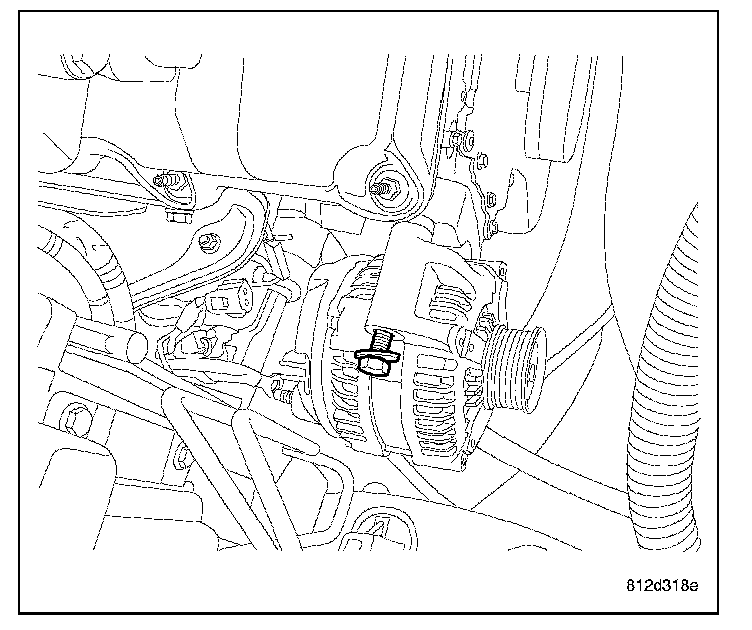 812d318e