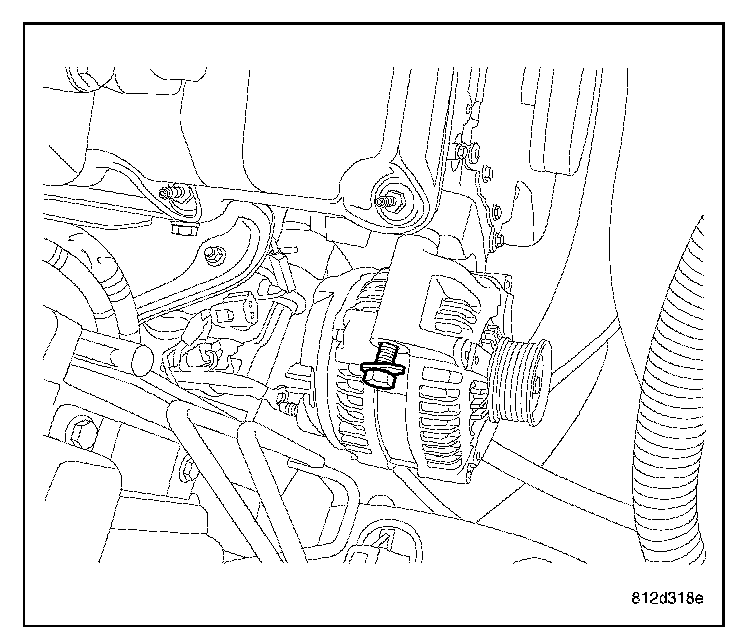 812d318e