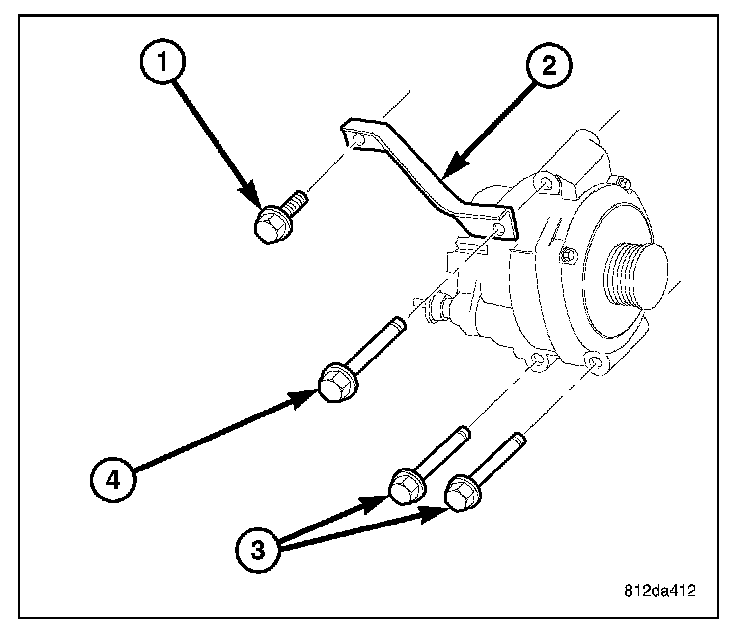 1
2
4
3
812da412