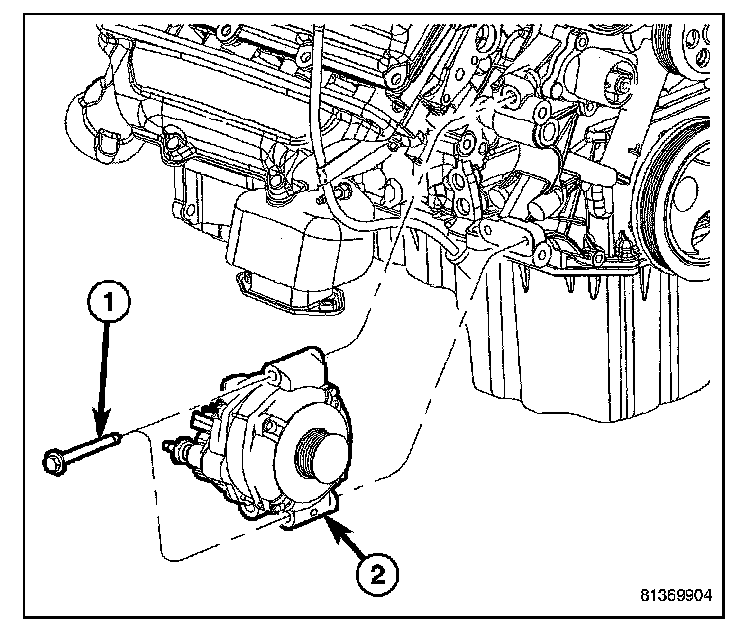 1

2

81369904