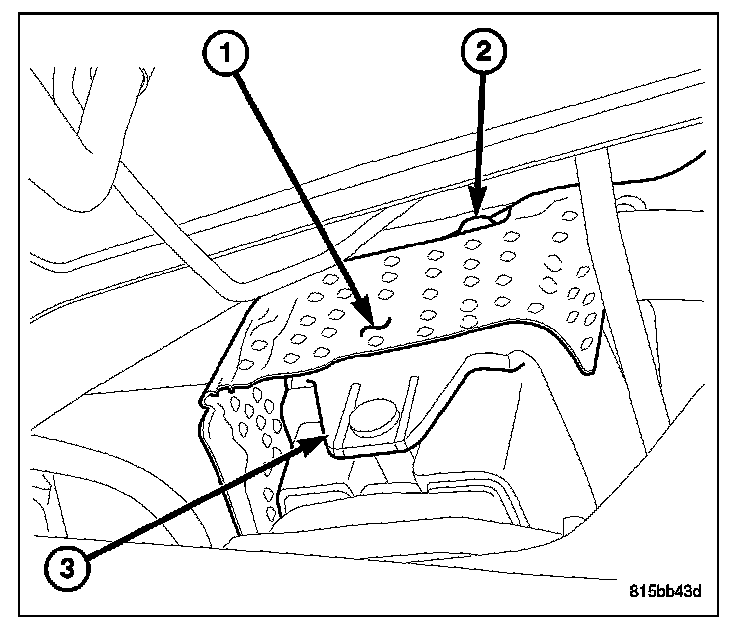 1
2
3
815bb43d