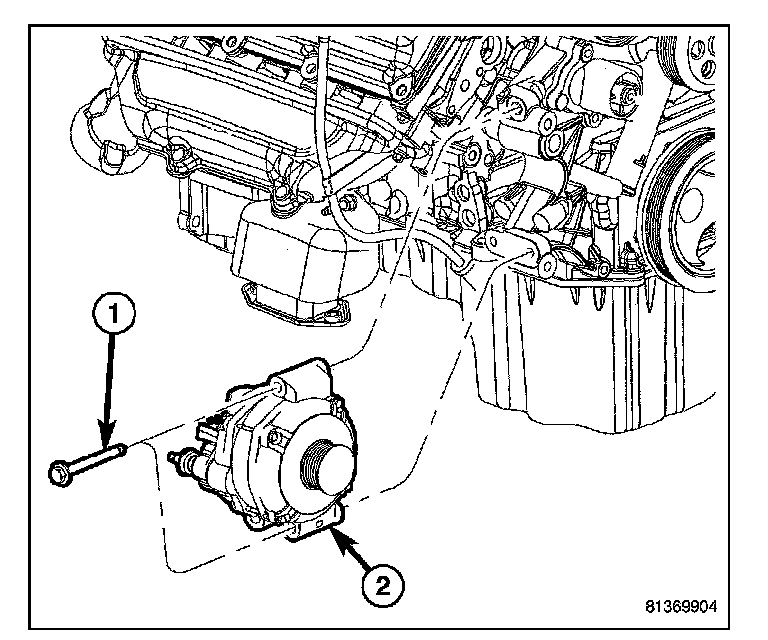 1

2

81369904