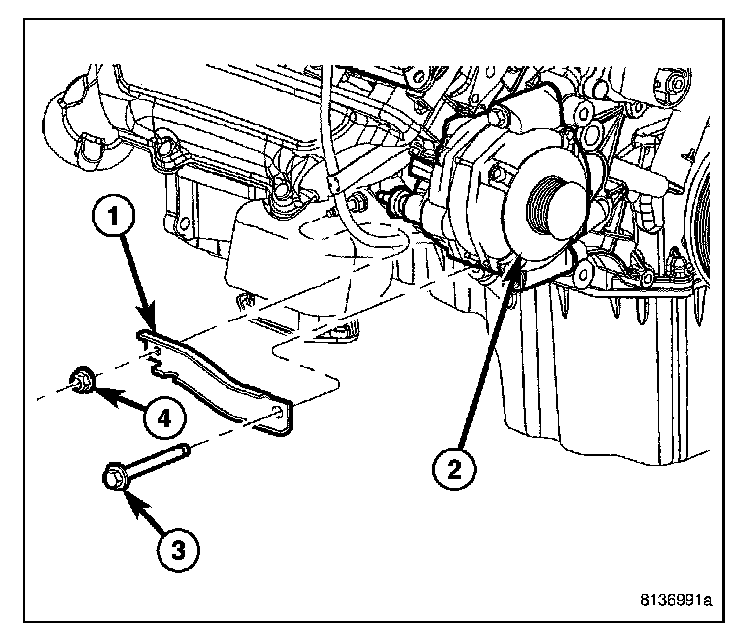 1
4
3
2
8136991a