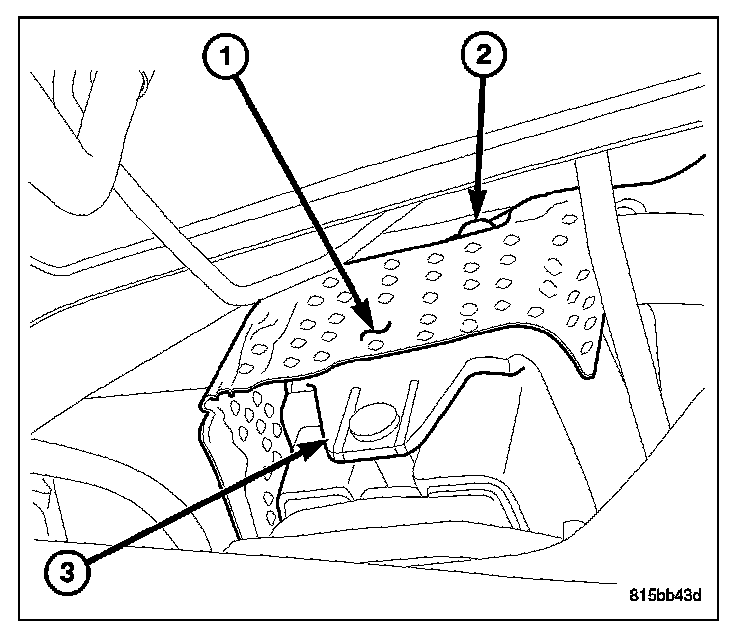 1
2
3
815bb43d