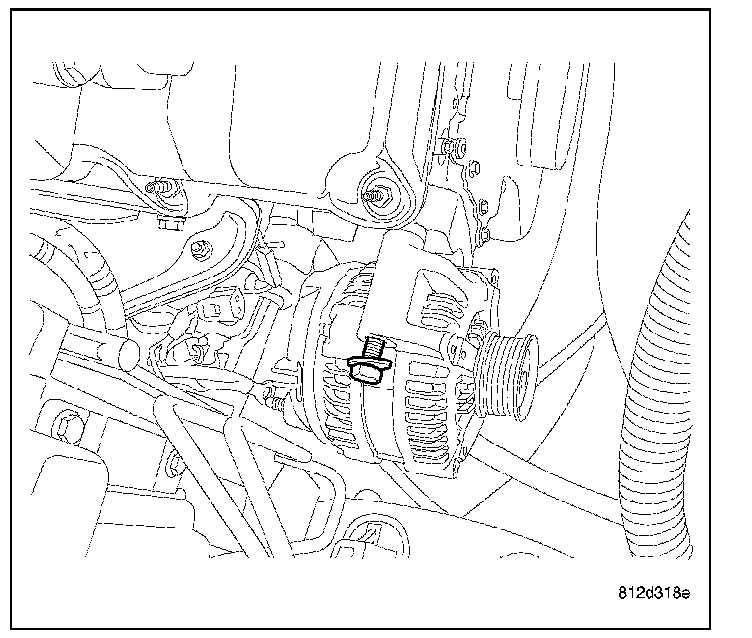 812d318e