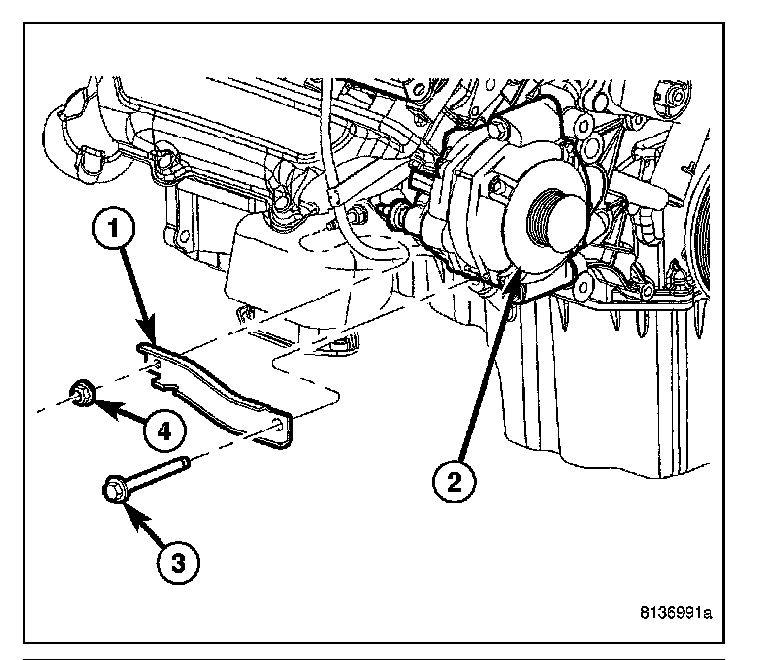 1
2
4
3
8136991a