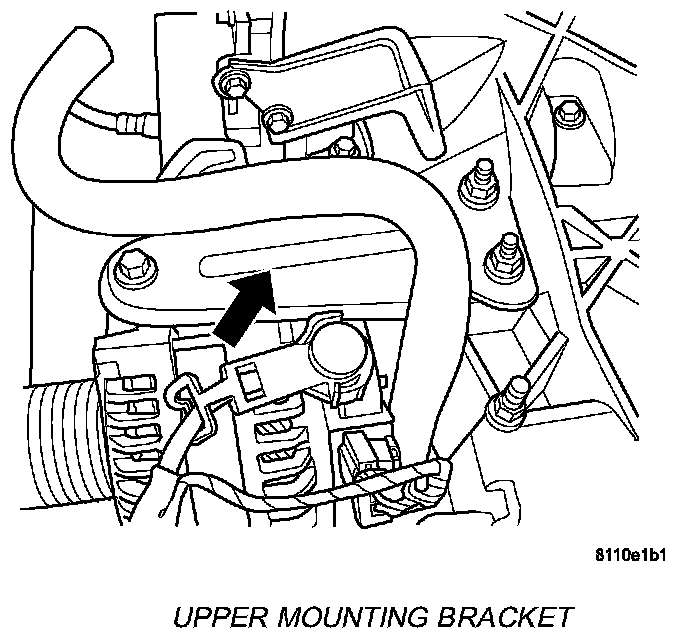 8110e1b1

UPPER MOUNTING BRACKET