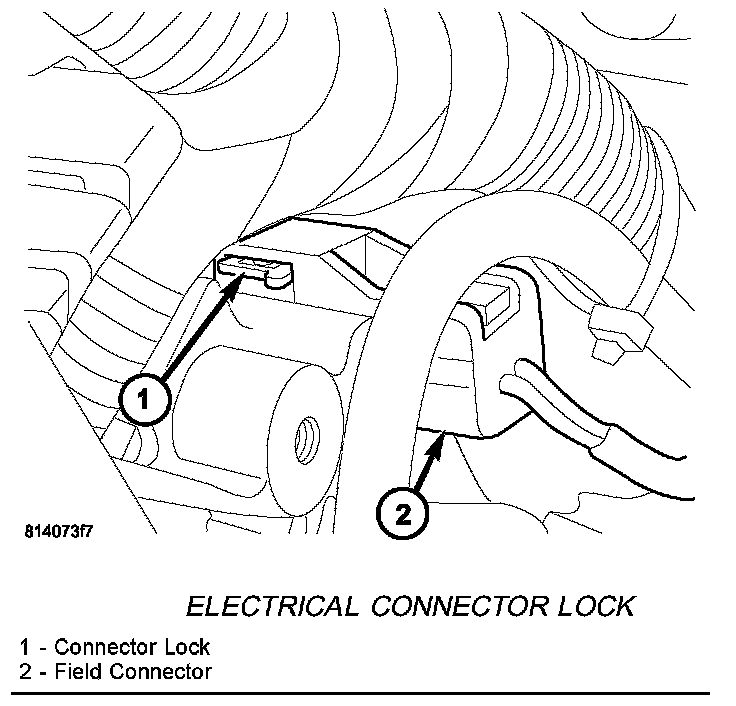 1

2

814073f7

ELECTRICAL CONNECTOR LOCK

1 - Connector Lock
2 - Field Connector