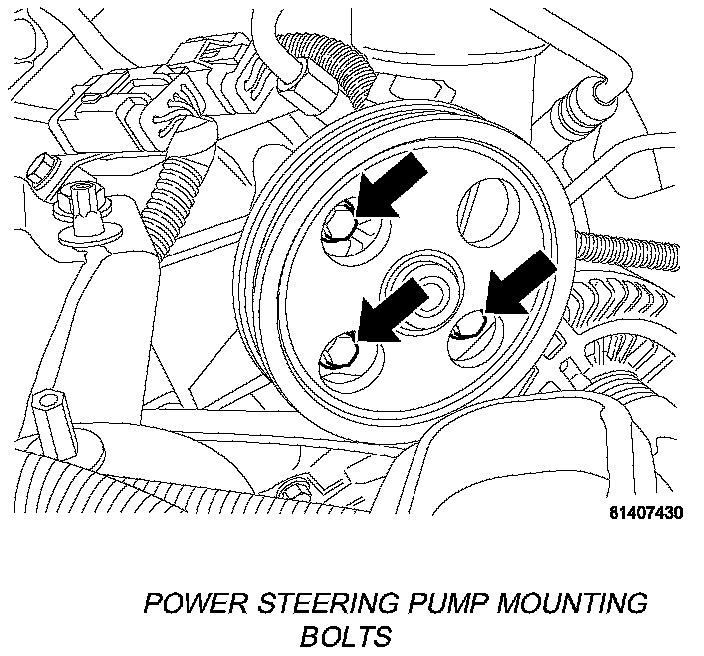 81407430

POWER STEERING PUMP MOUNTING BOLTS