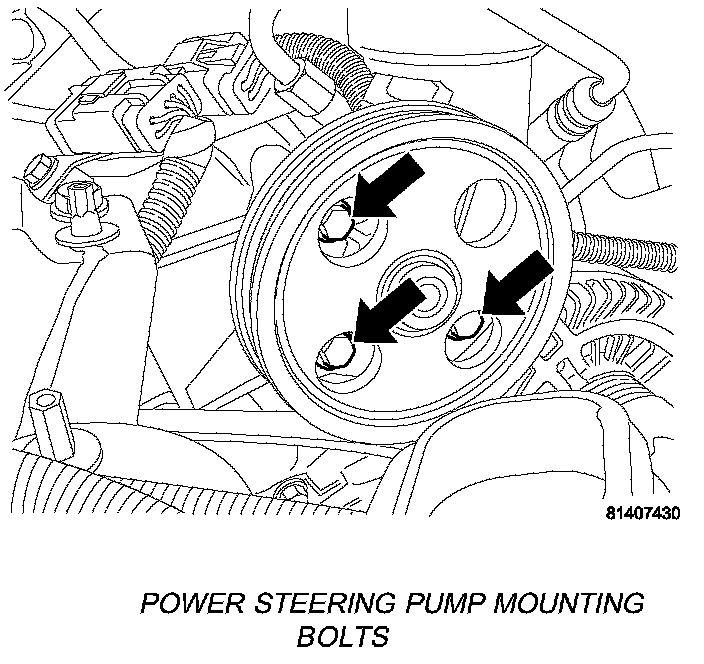 81407430

POWER STEERING PUMP MOUNTING BOLTS