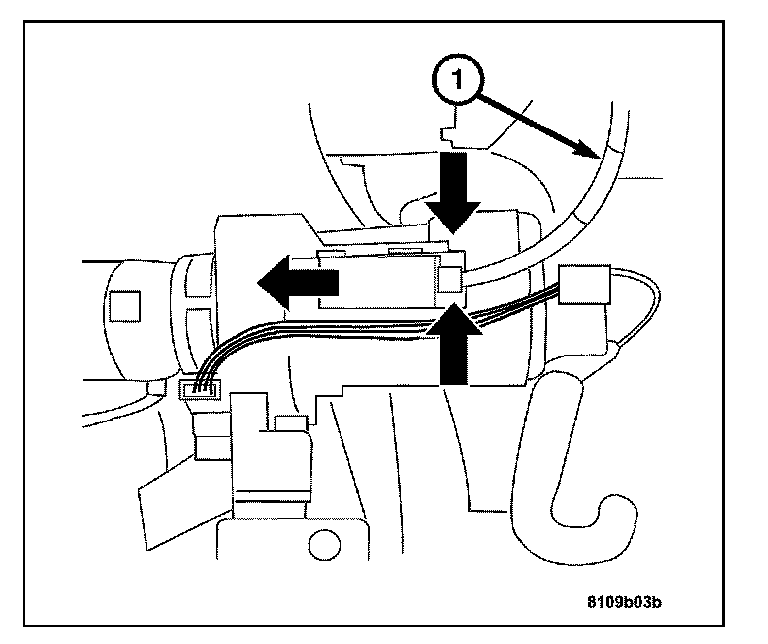 1

8109b03b