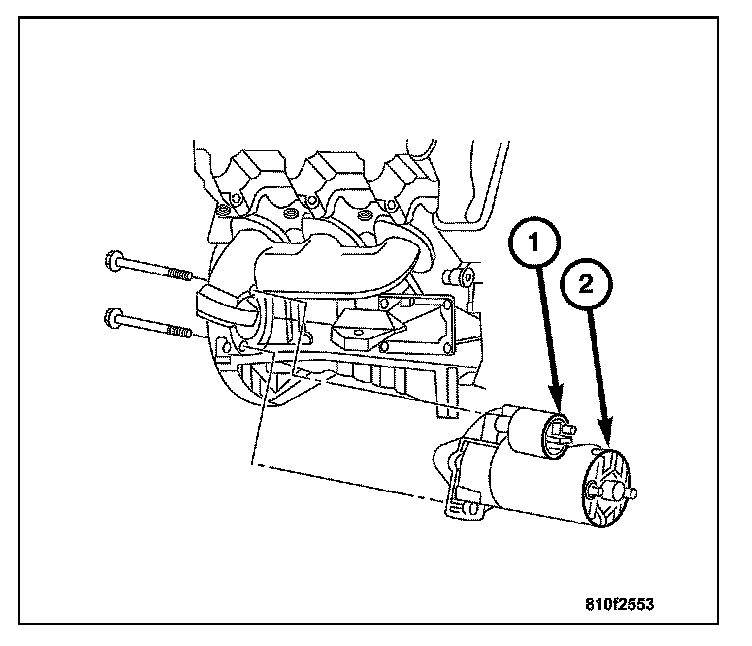 1
2
810f2553