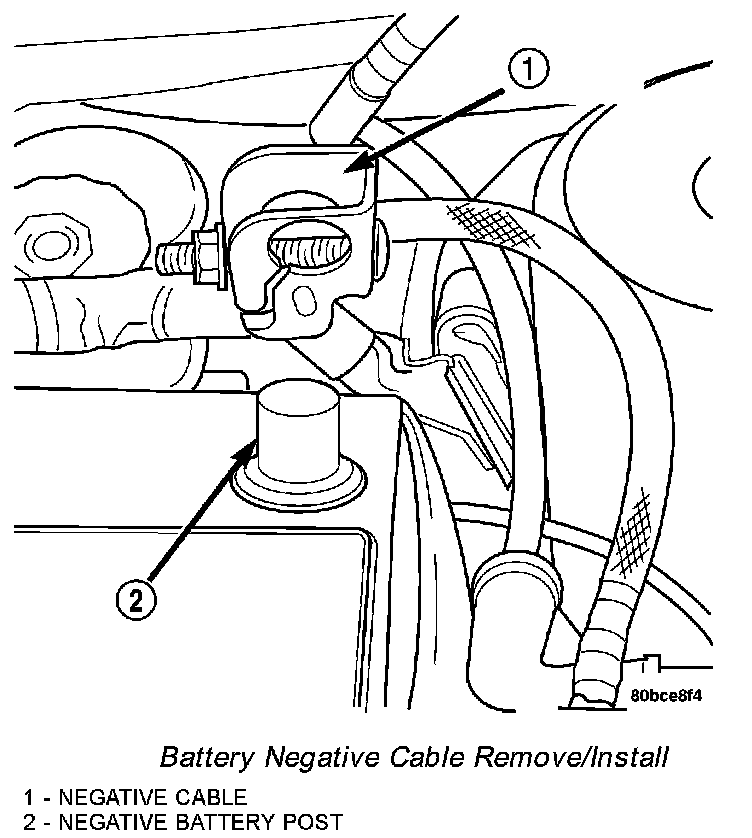 1

2

80bce8f4

Battery Negative Cable Remove/Install

1 - NEGATIVE CABLE
2 - NEGATIVE BATTERY POST