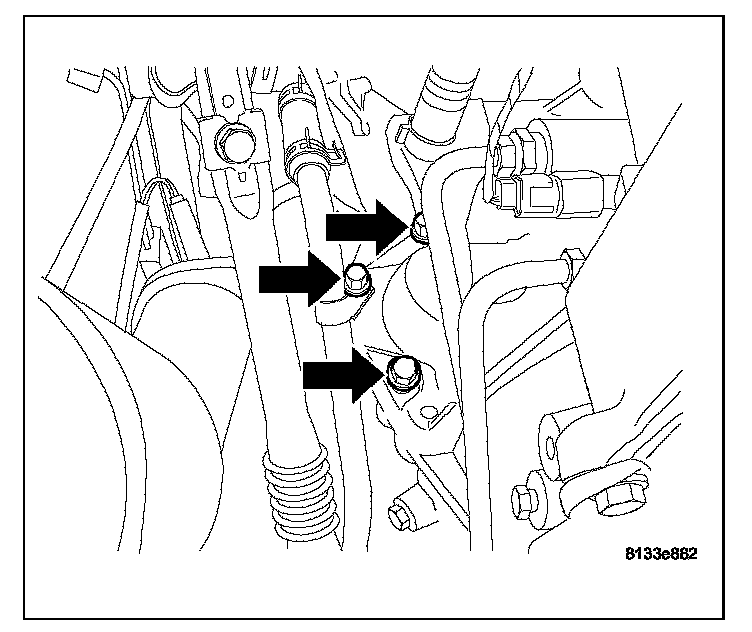 8133e882