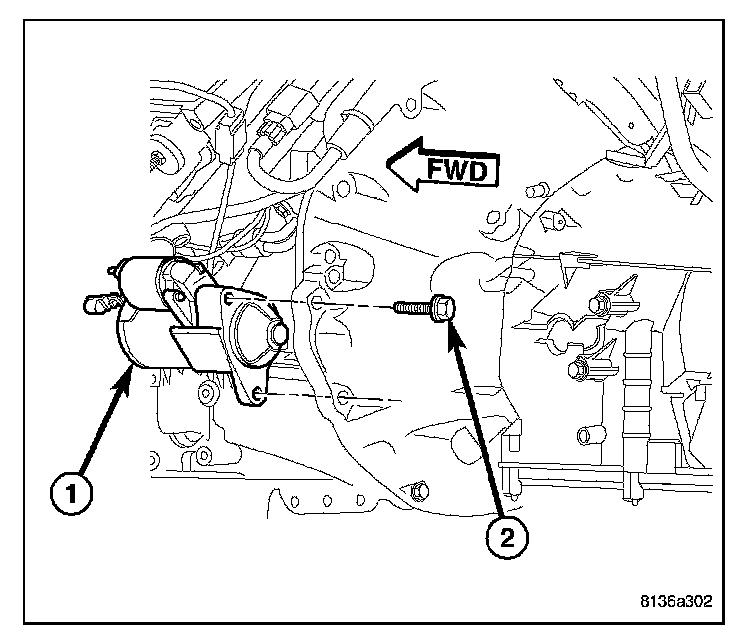 FWD

1

2

8136a302