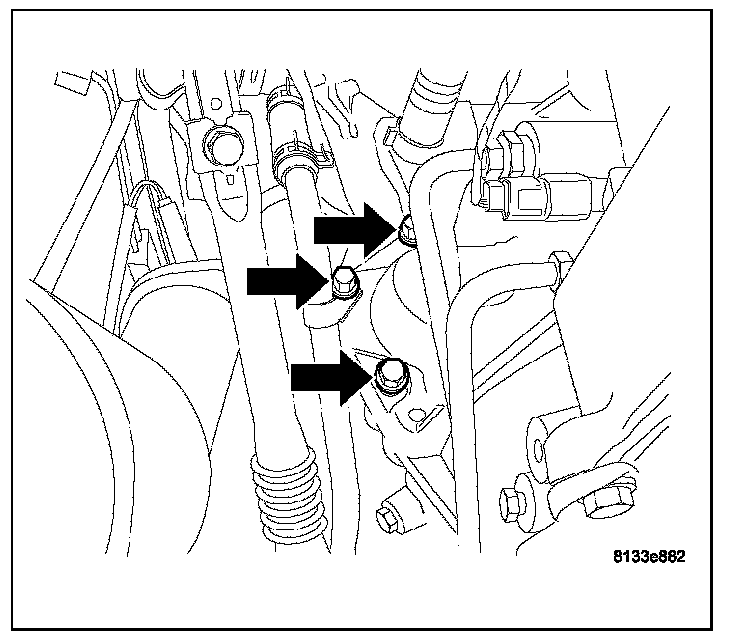 8133e882