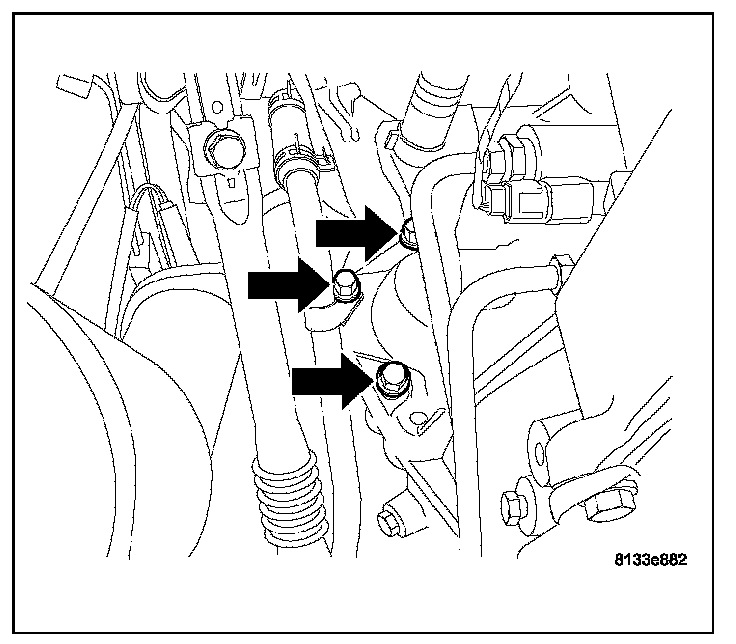 8133e882