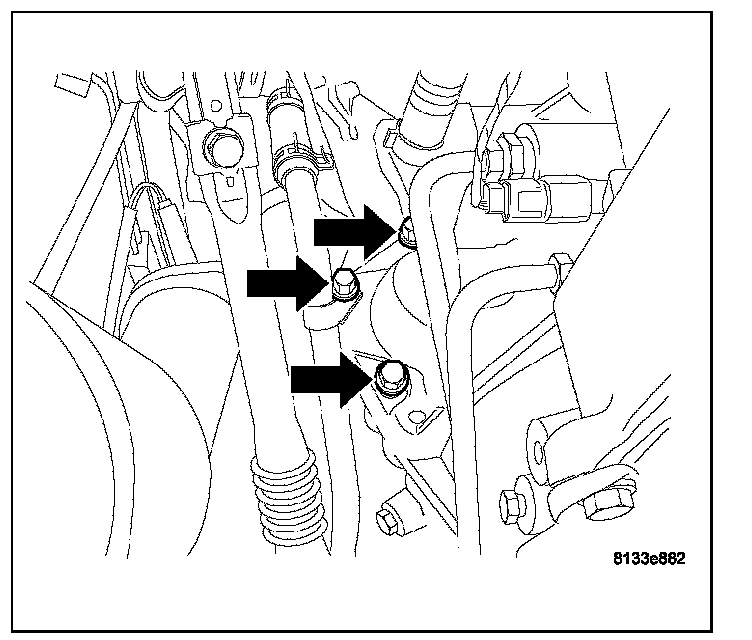 8133e882