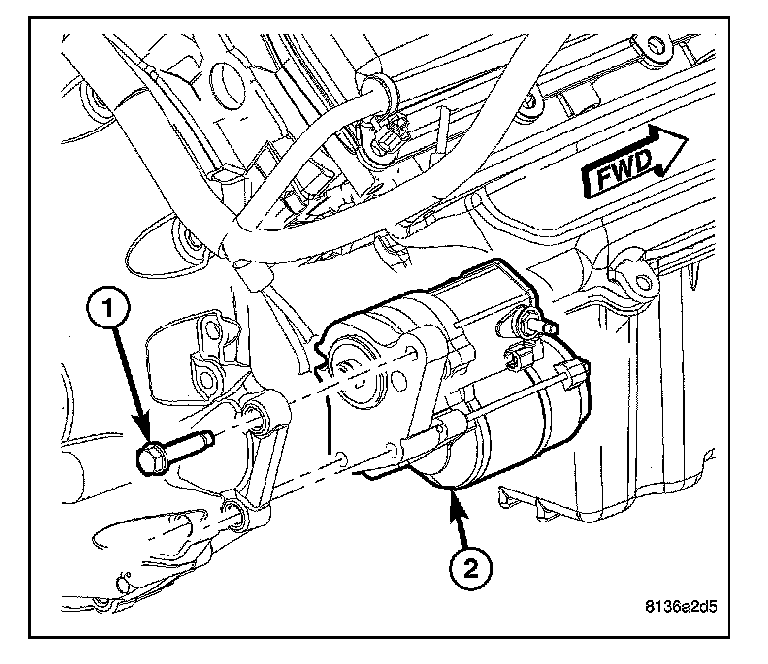 FWD

1

2

8136e2d5