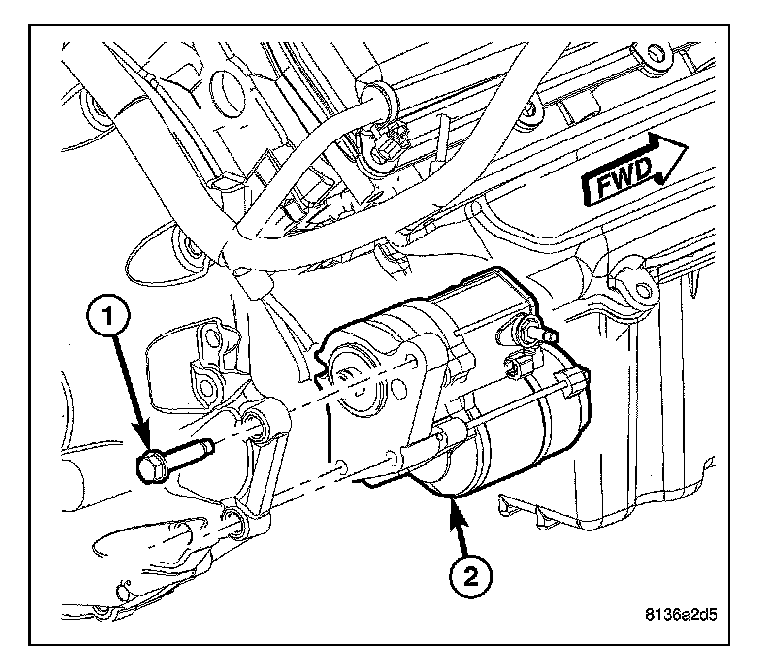 FWD

1

2

8136e2d5