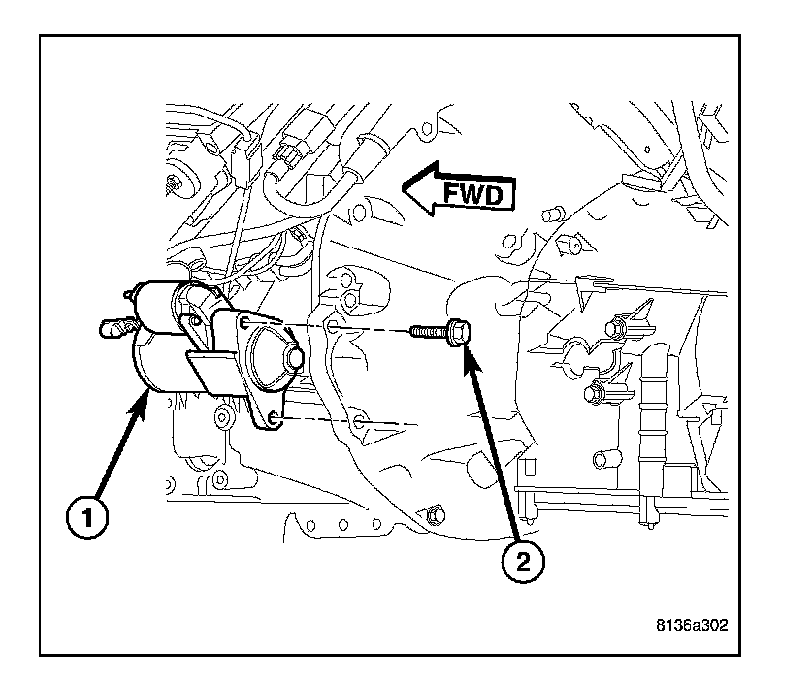 FWD

1

2

8136a302