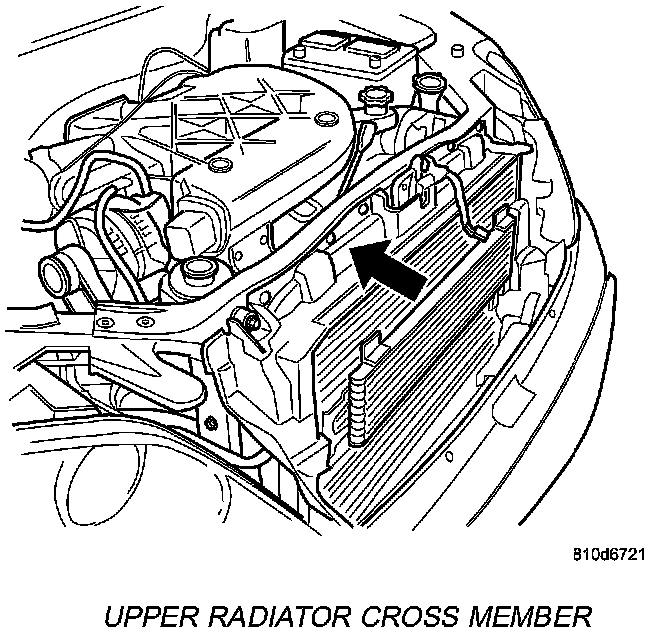 810d6721

UPPER RADIATOR CROSS MEMBER