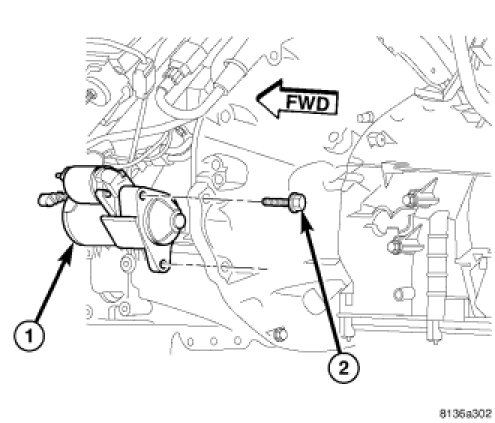 FWD

1

2

8136a302