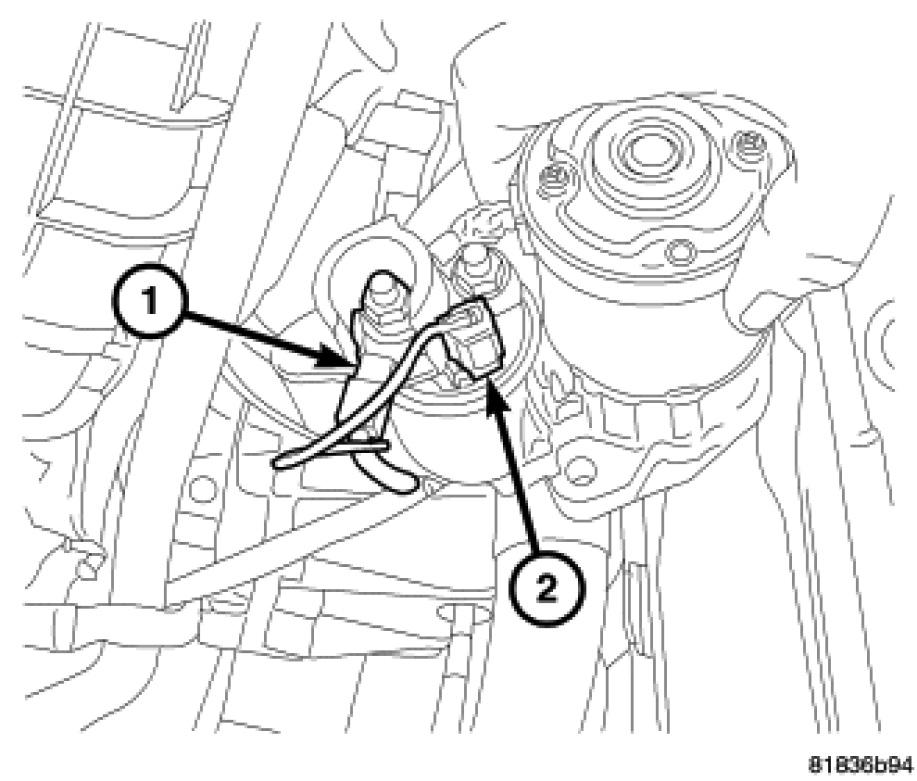 1
2
81836b94