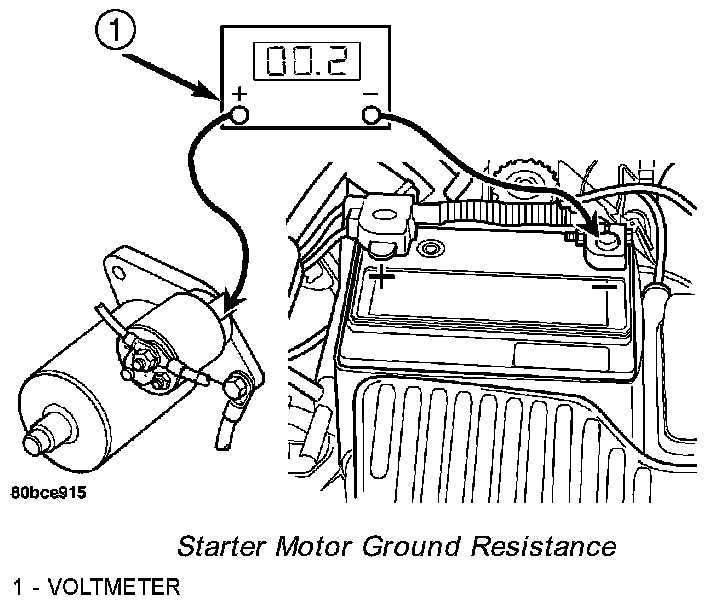 1

00.2

+ −

+ −

80bce915

Starter Motor Ground Resistance

1 - VOLTMETER