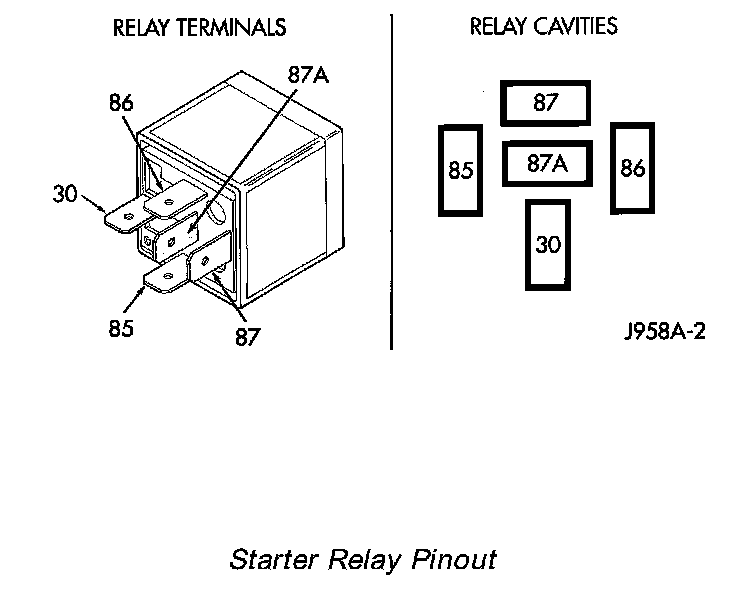 RELAY TERMINALS

87A

86

30

85

87

RELAY CAVITIES

87

85

87A

86

30

J958A-2

Starter Relay Pinout