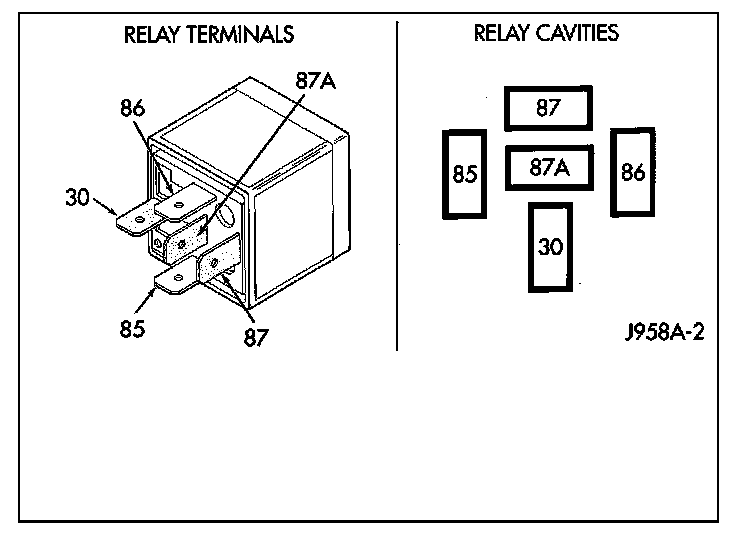 RELAY TERMINALS

87A
86
30
85
87

RELAY CAVITIES

87
85
87A
86
30

J958A-2