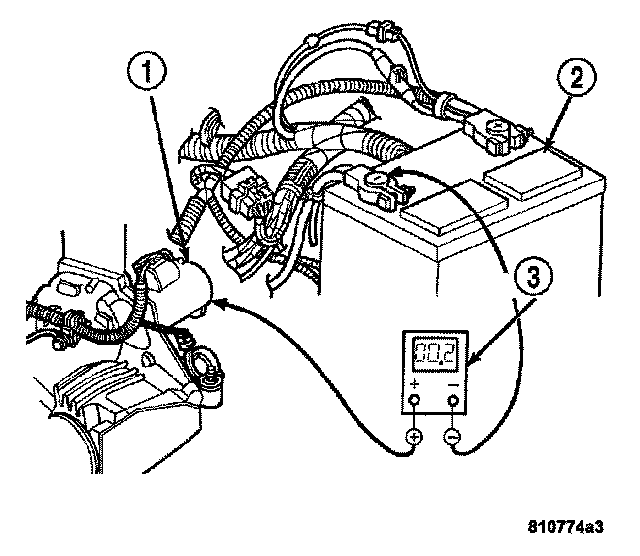 1
2
3
00.2
+
−
+
−
810774a3