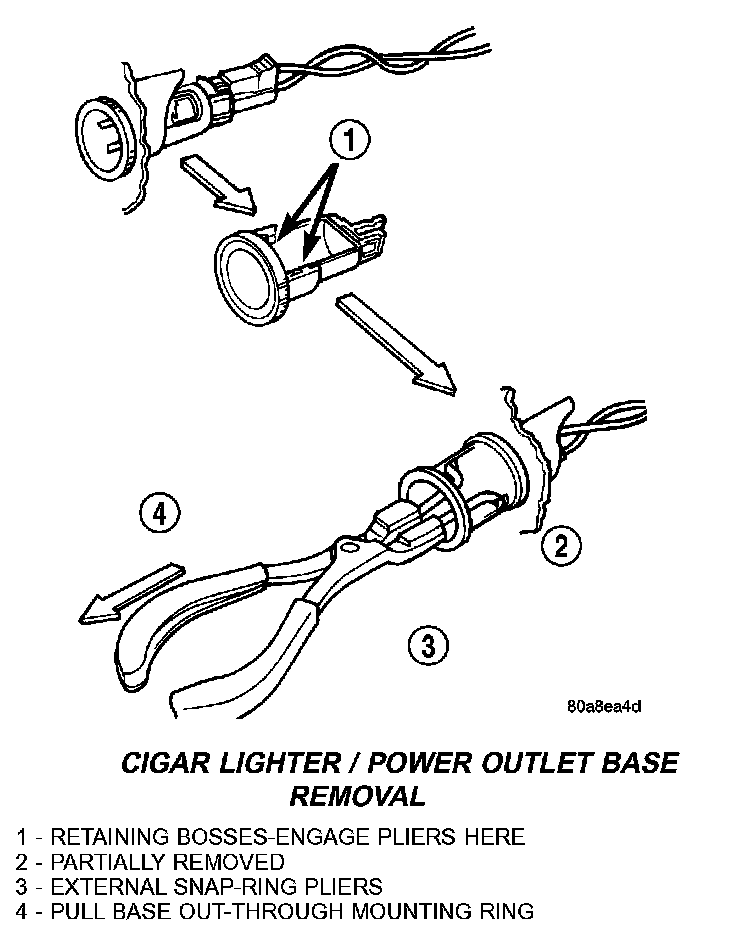 1

4

2

3

80a8ea4d

CIGAR LIGHTER / POWER OUTLET BASE REMOVAL

1 - RETAINING BOSSES-ENGAGE PLIERS HERE
2 - PARTIALLY REMOVED
3 - EXTERNAL SNAP-RING PLIERS
4 - PULL BASE OUT-THROUGH MOUNTING RING