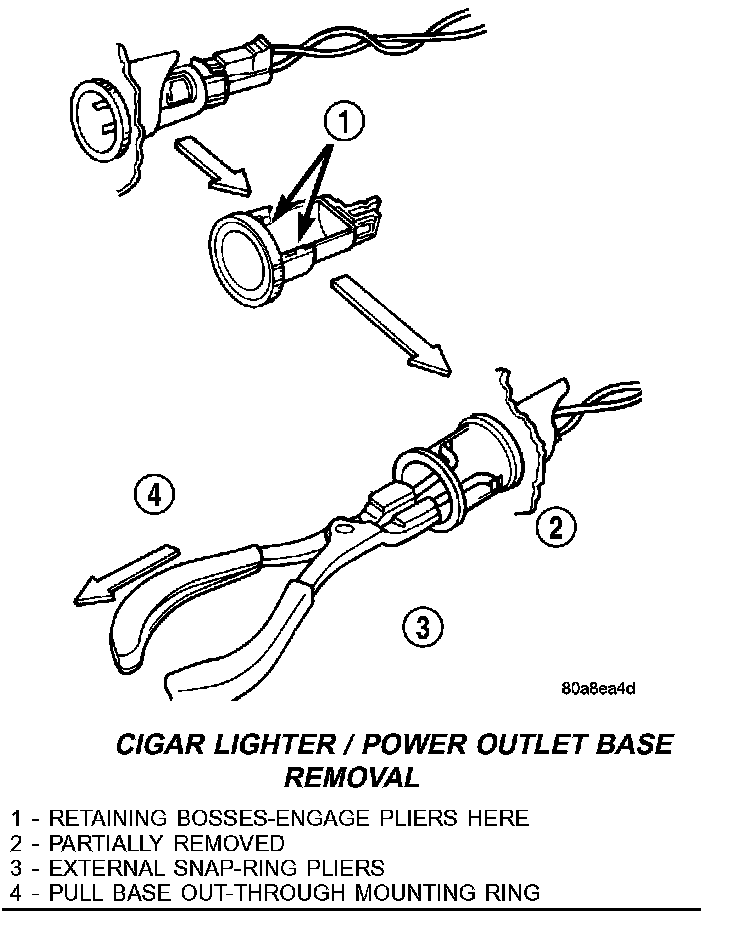 1

4

2

3

80a8ea4d

CIGAR LIGHTER / POWER OUTLET BASE REMOVAL

1 - RETAINING BOSSES-ENGAGE PLIERS HERE
2 - PARTIALLY REMOVED
3 - EXTERNAL SNAP-RING PLIERS
4 - PULL BASE OUT-THROUGH MOUNTING RING