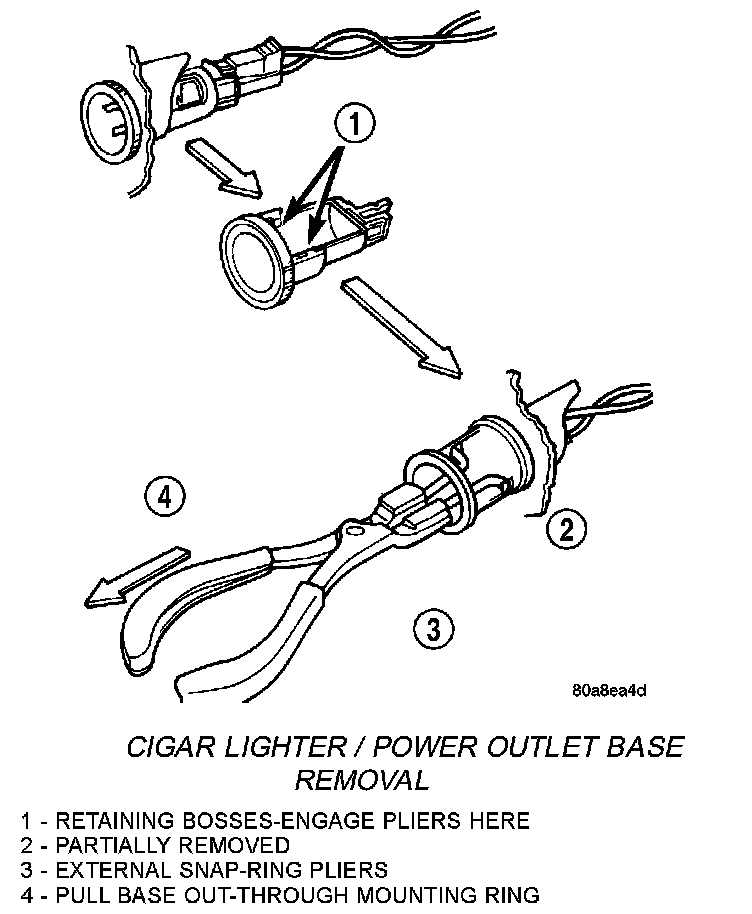 1

4

2

3

80a8ea4d

CIGAR LIGHTER / POWER OUTLET BASE REMOVAL

1 - RETAINING BOSSES-ENGAGE PLIERS HERE
2 - PARTIALLY REMOVED
3 - EXTERNAL SNAP-RING PLIERS
4 - PULL BASE OUT-THROUGH MOUNTING RING